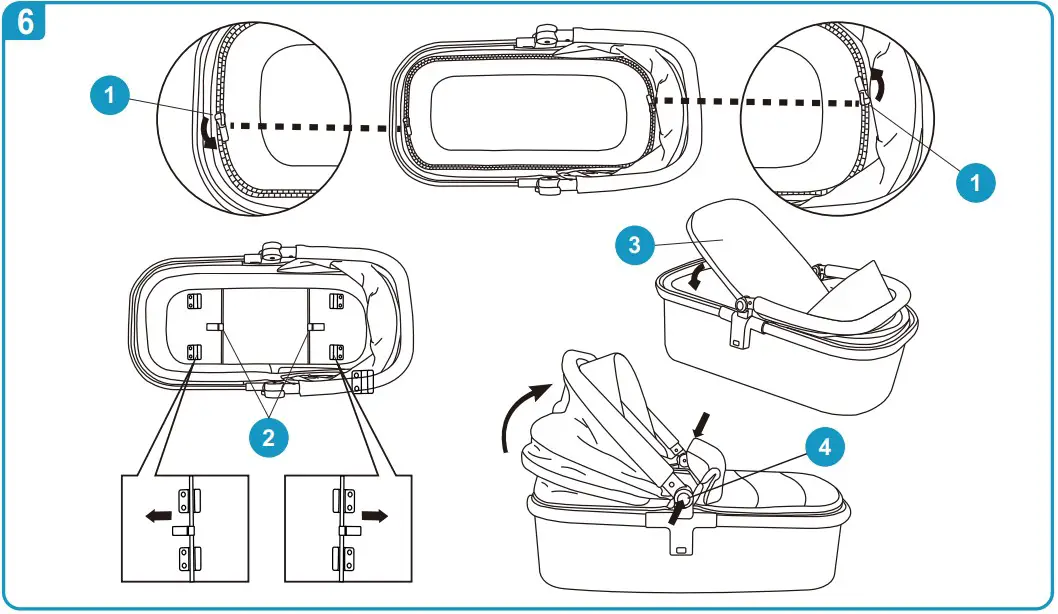 6

1

1

3

2

4