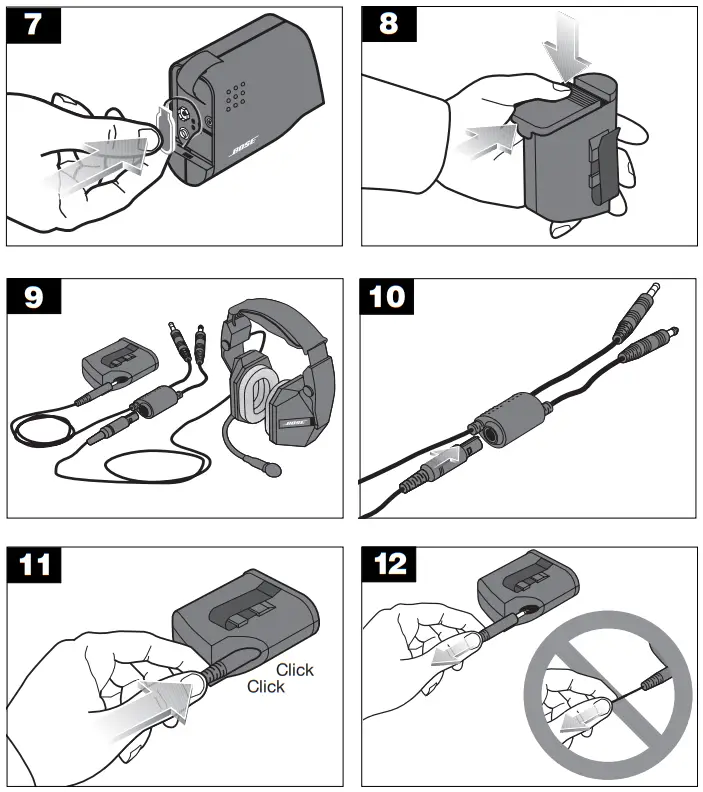 7

BOSE

8

9

BOSE

10

11

Click
Click

12