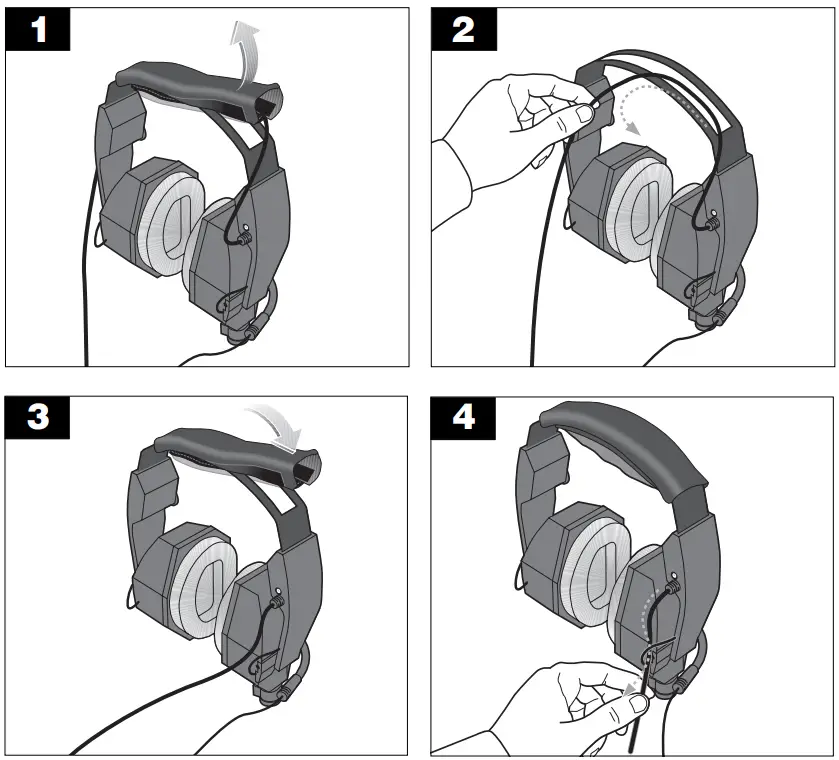 1

2

3

4