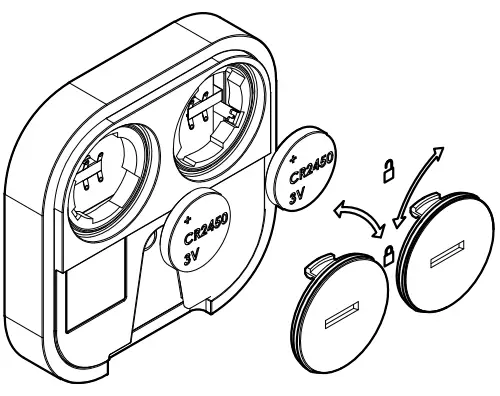 +
CR2450
3V

+
CR2450
3V