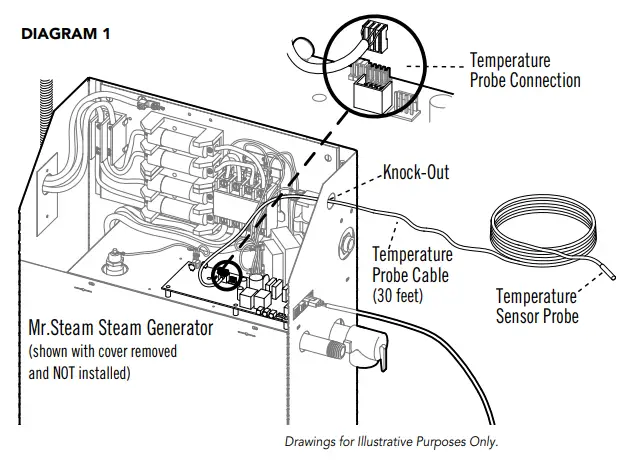 DIAGRAM 1

Temperature Probe Connection

Knock-Out

Temperature Probe Cable (30 feet)

Temperature Sensor Probe

Mr.Steam Steam Generator (shown with cover removed and NOT installed)

Drawings for Illustrative Purposes Only.