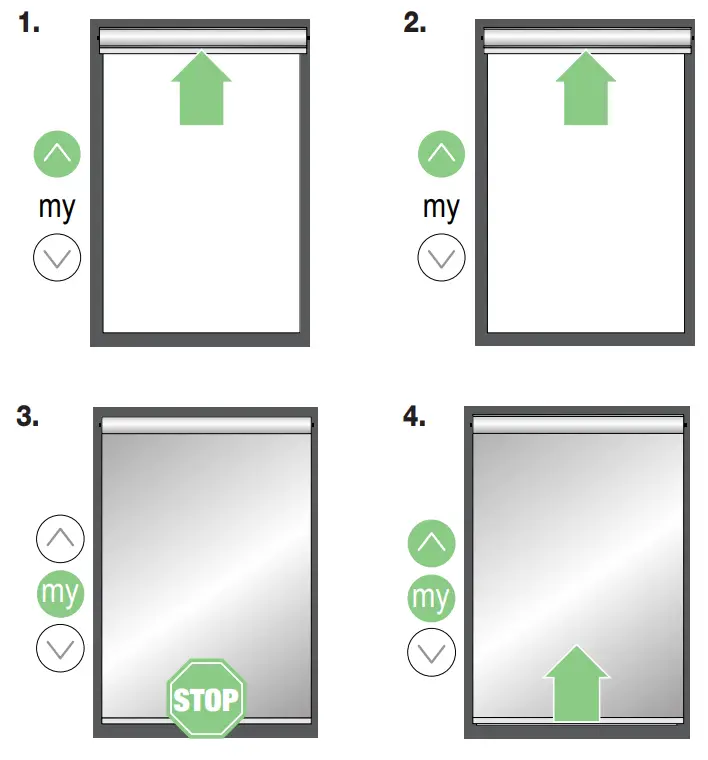 1.

my

2.

my

3.

my

STOP

4.

my