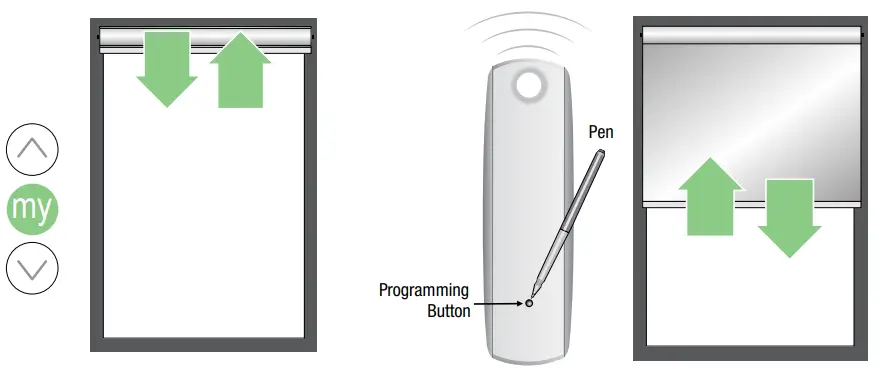 my

Pen

Programming Button