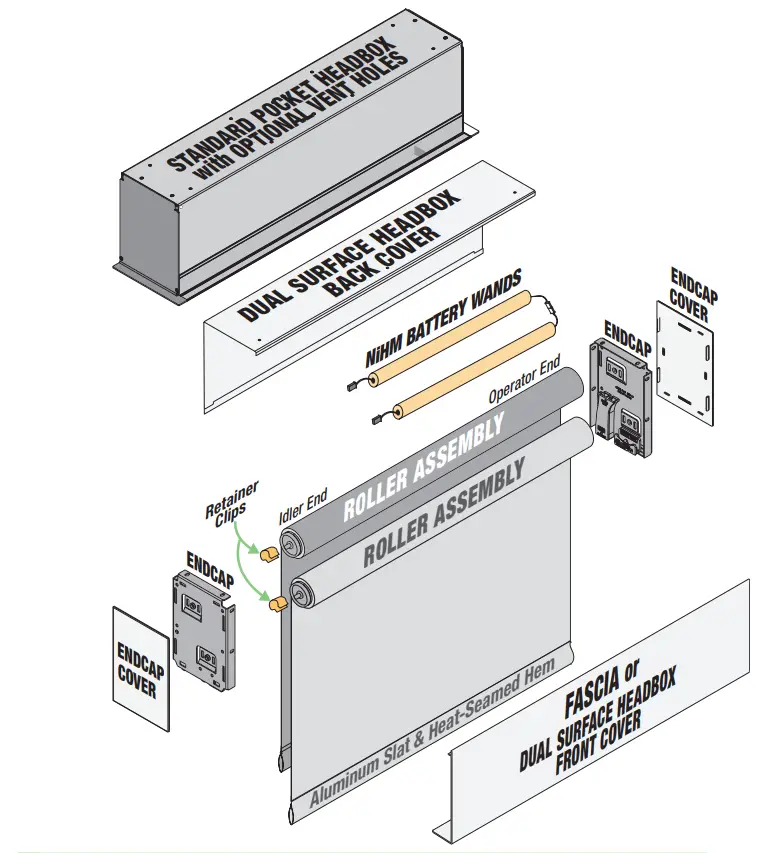 STANDARD POCKET HEADBOX with OPTIONAL VENT HOLES

DUAL SURFACE HEADBOX BACK COVER

NiHM BATTERY WANDS

ENDCAP COVER

ENDCAP

Operator End

ROLLER ASSEMBLY

ROLLER ASSEMBLY

Retainer Clips

Idler End

ENDCAP

ENDCAP COVER

Aluminum Slat & Heat-Seamed Hem

FASCIA or DUAL SURFACE HEADBOX FRONT COVER