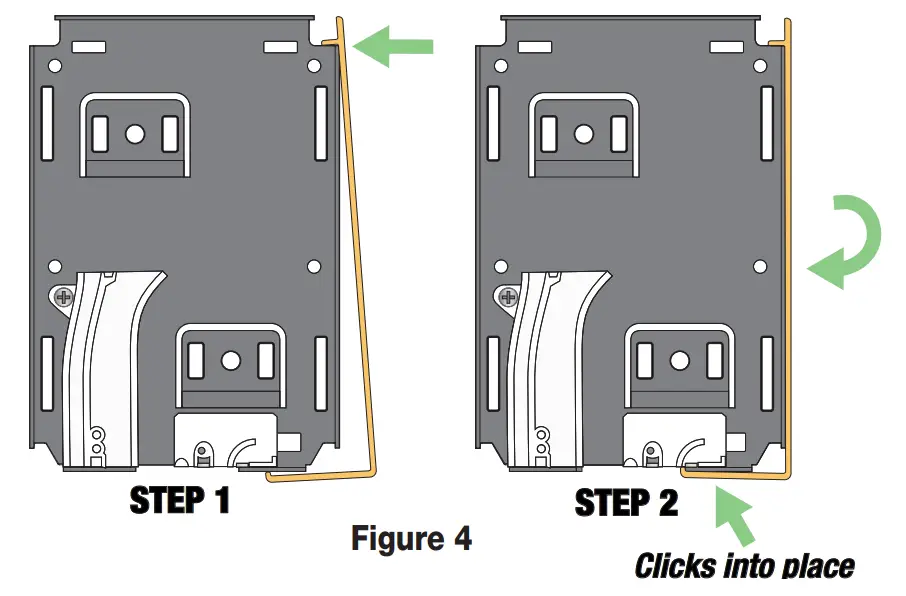 STEP 1

STEP 2

Figure 4

Clicks into place