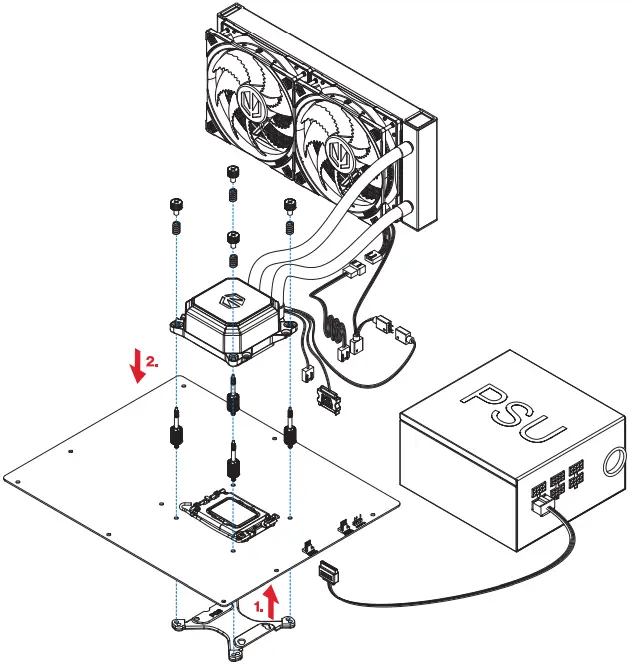 2.

PSU

1.