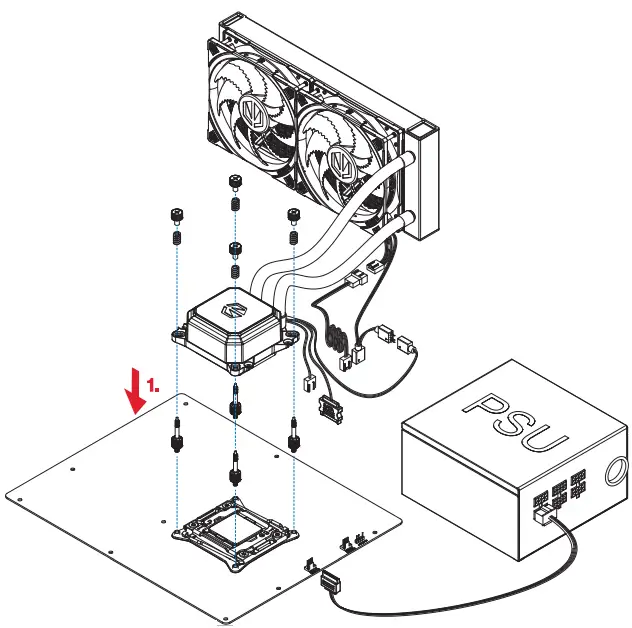 1.

PSU