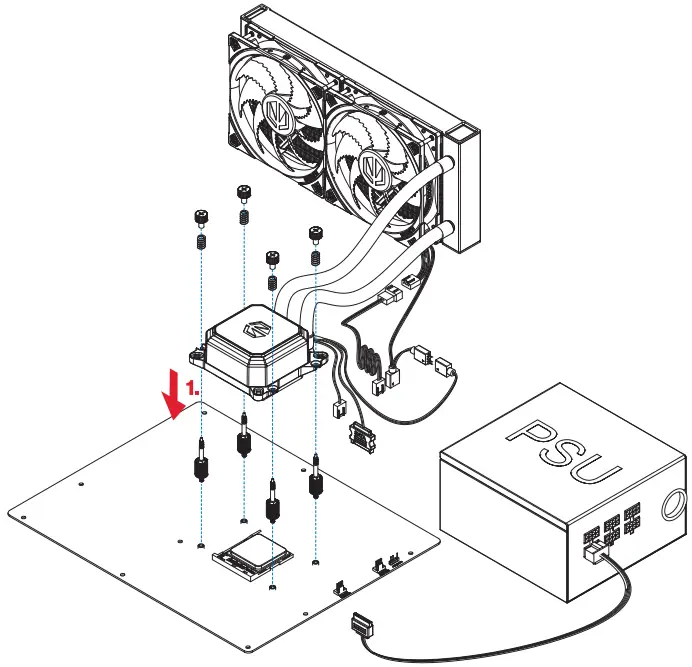 1.

PSU