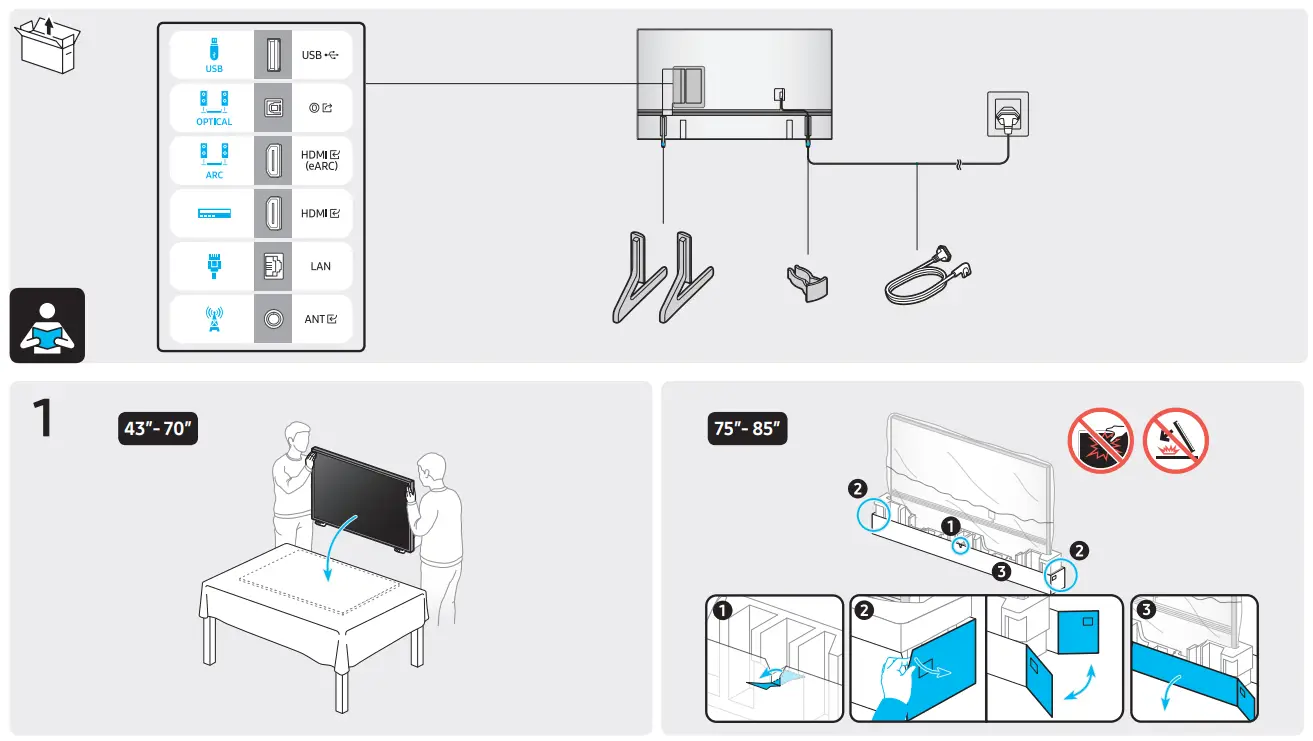 USB
USB

OPTICAL

ARC
HDMI
(eARC)

HDMI

LAN

ANT

1
43"- 70"

75"- 85"
2
1
2
3
1
2
3