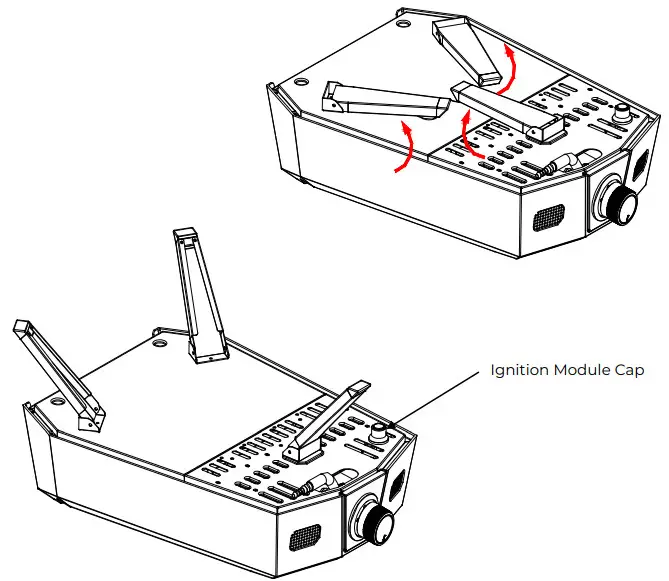 Ignition Module Cap