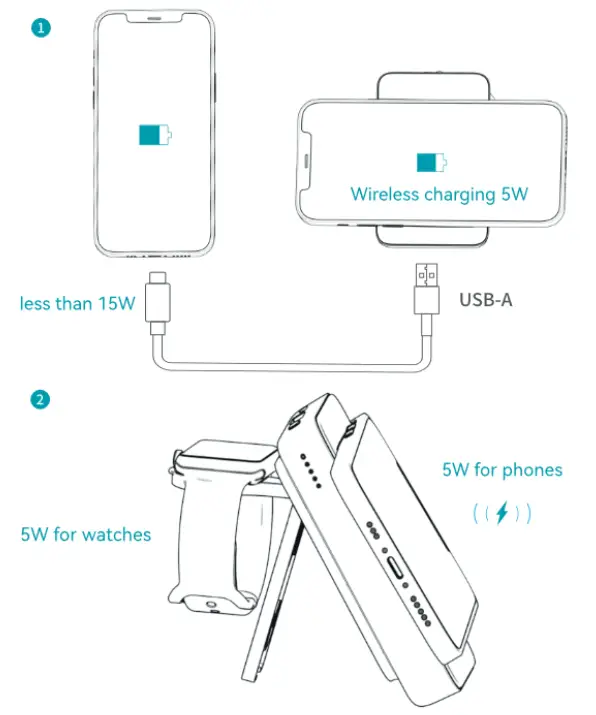 1

Wireless charging 5W

less than 15W

USB-A

2

5W for phones

5W for watches