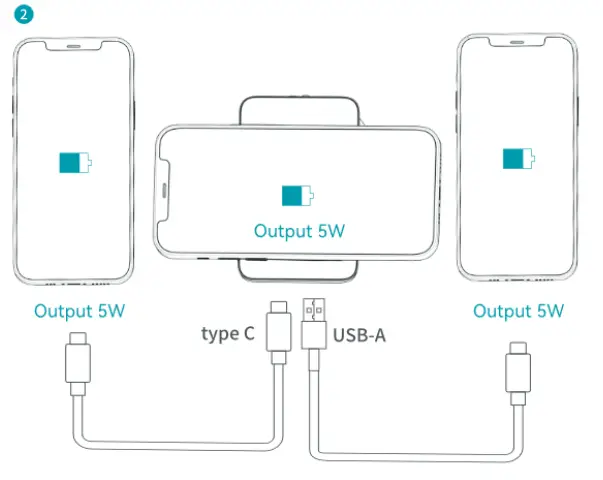 2

Output 5W

Output 5W

type C

USB-A

Output 5W