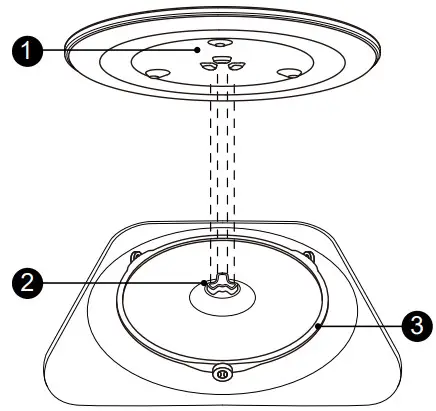 1
2
3