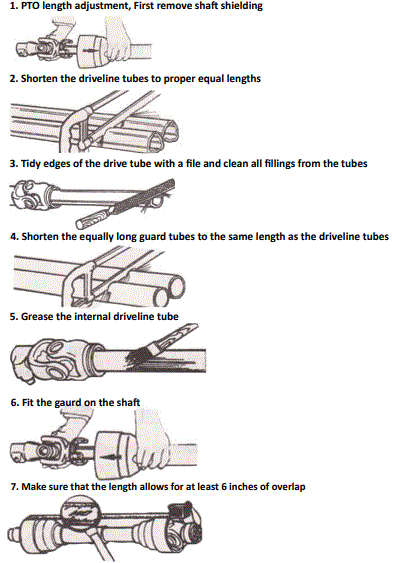 1. PTO length adjustment, First remove shaft shielding

2. Shorten the driveline tubes to proper equal lengths

3. Tidy edges of the drive tube with a file and clean all fillings from the tubes

4. Shorten the equally long guard tubes to the same length as the driveline tubes

5. Grease the internal driveline tube

6. Fit the gaurd on the shaft

7. Make sure that the length allows for at least 6 inches of overlap