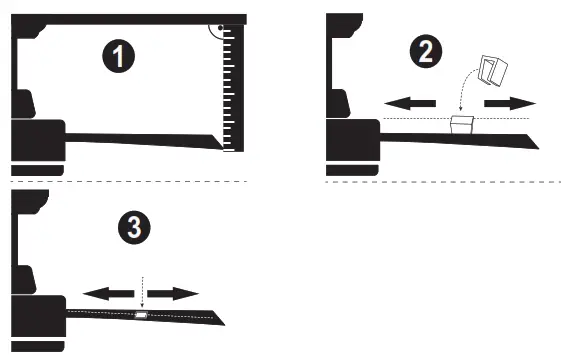 1

2

3