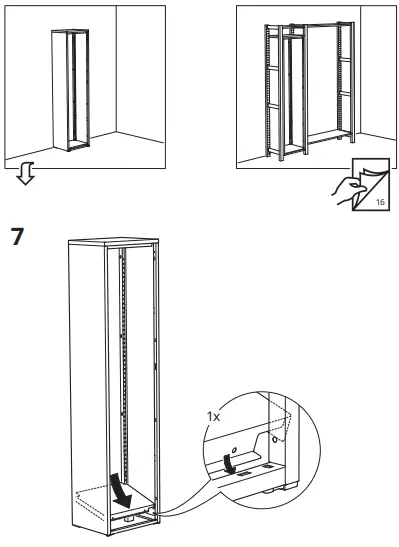 16

7

1x