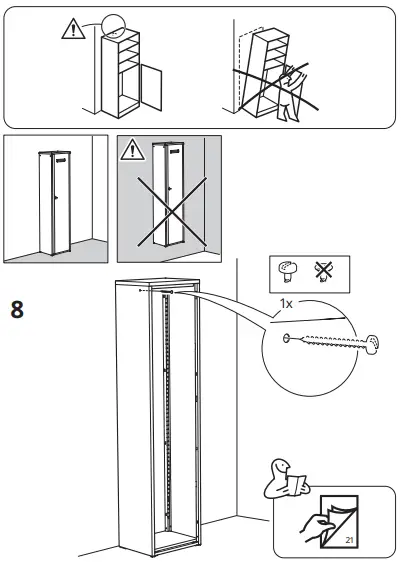 8

1x

21