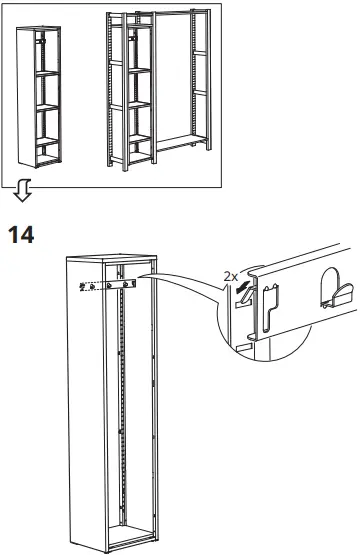 14

2x