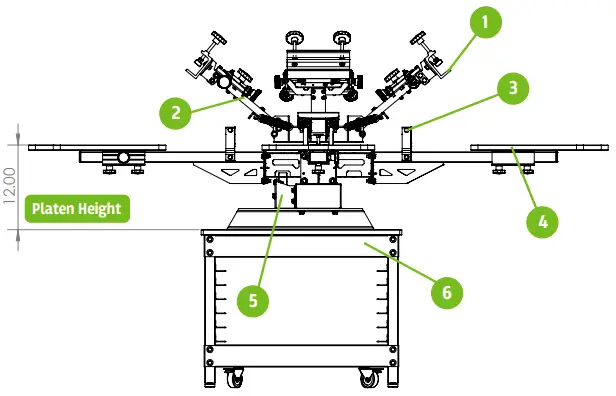 1
2
3
12.00
Platen Height
4
5
6