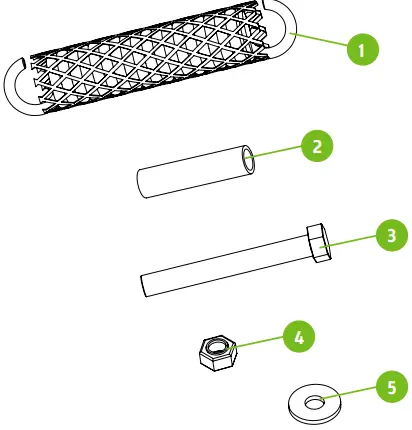 1
2
3
4
5