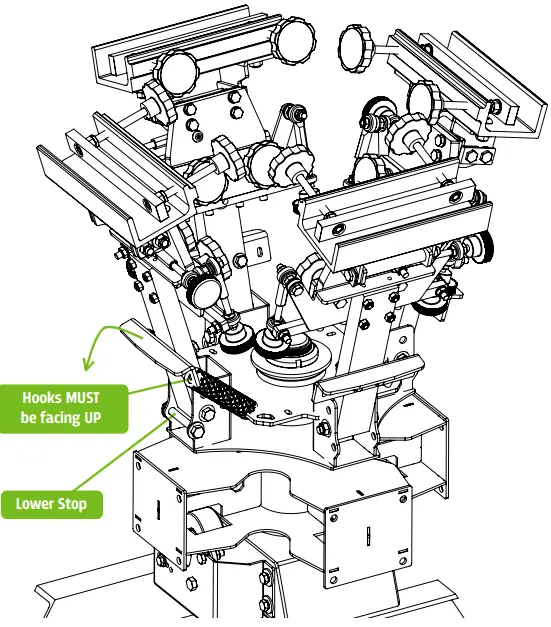 Hooks MUST be facing UP

Lower Stop