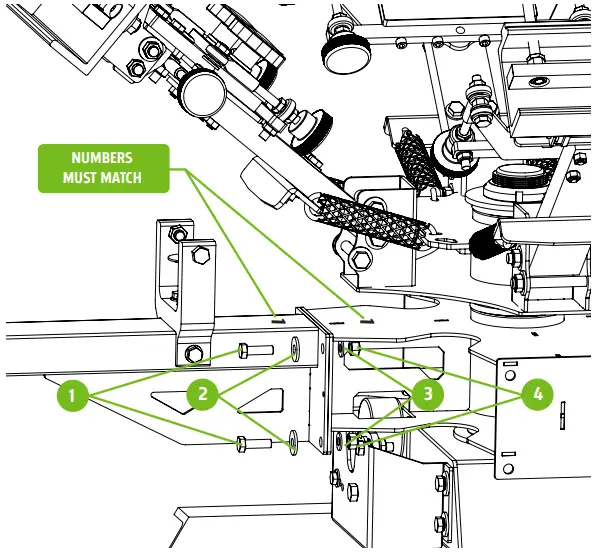 NUMBERS MUST MATCH

1

2

3

4