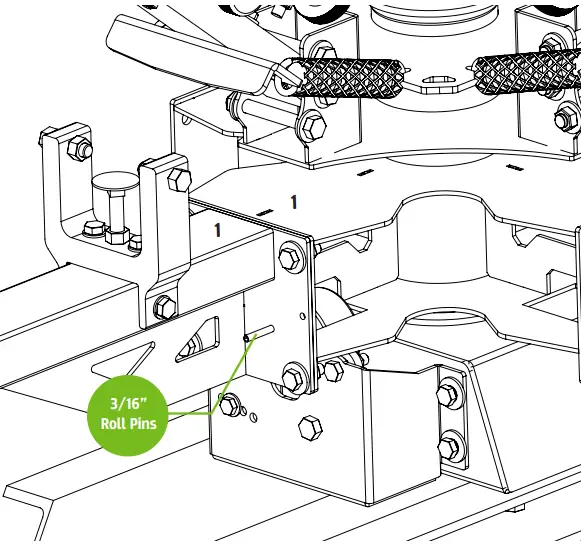 1
1
3/16"
Roll Pins