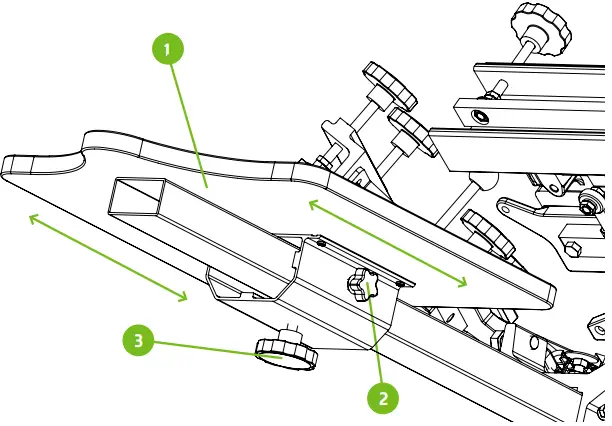 1
3
2