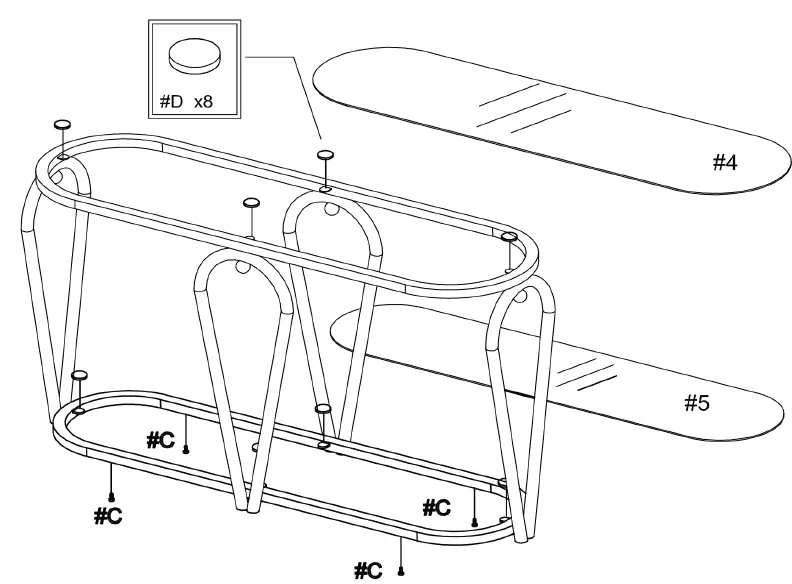 #D x8

#4

#5

#C

#C

#C

#C