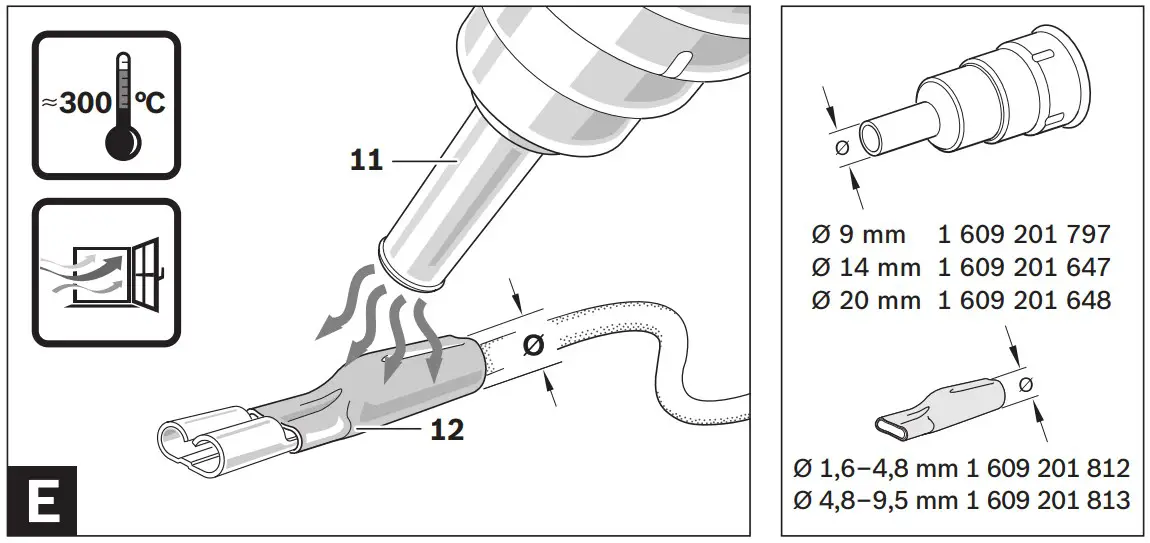 ≈300 °C

11

Ø

12

E

Ø

Ø 9 mm 1 609 201 797
Ø 14 mm 1 609 201 647
Ø 20 mm 1 609 201 648

Ø

Ø 1,6–4,8 mm 1 609 201 812
Ø 4,8–9,5 mm 1 609 201 813