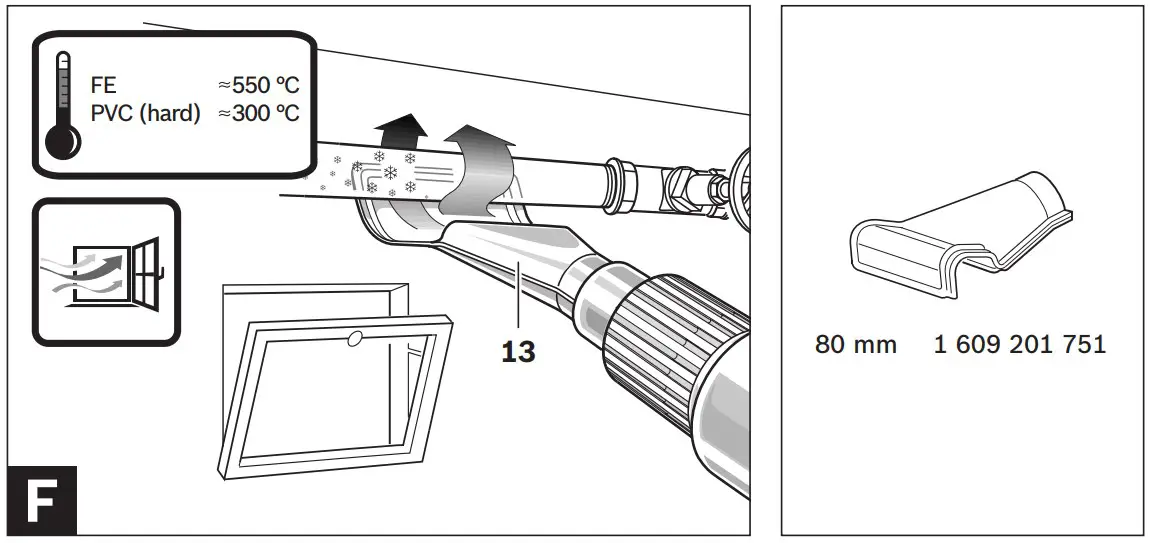 FE ≈550 °C
PVC (hard) ≈300 °C

13

F

80 mm 1 609 201 751