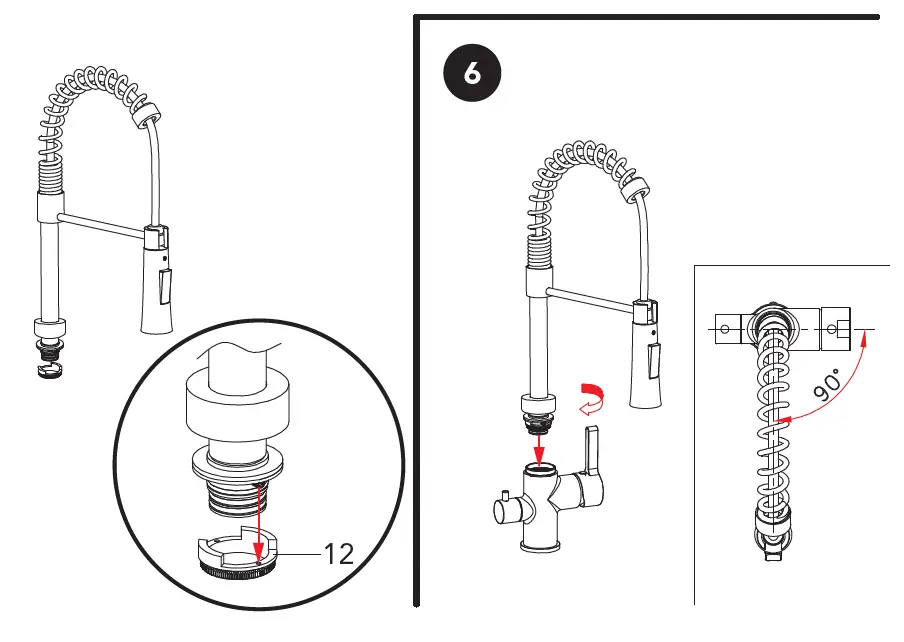 12

6

90°