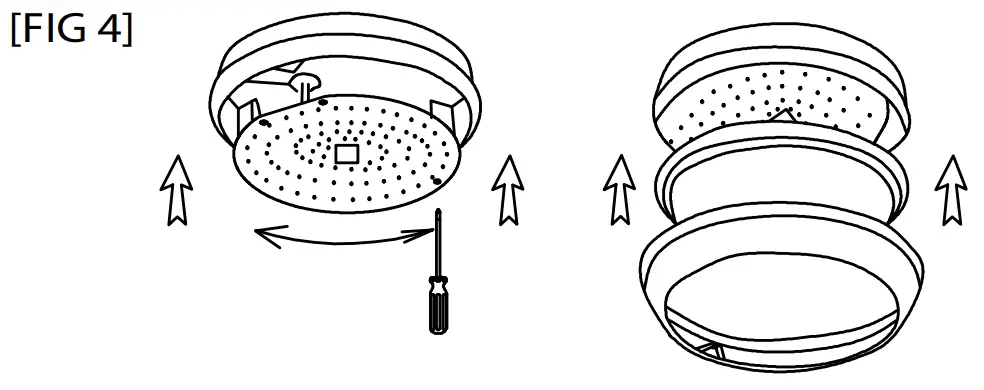 [FIG 4]