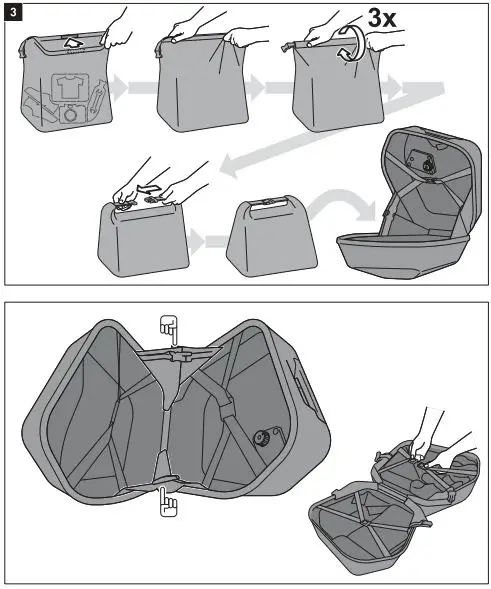 3

3x