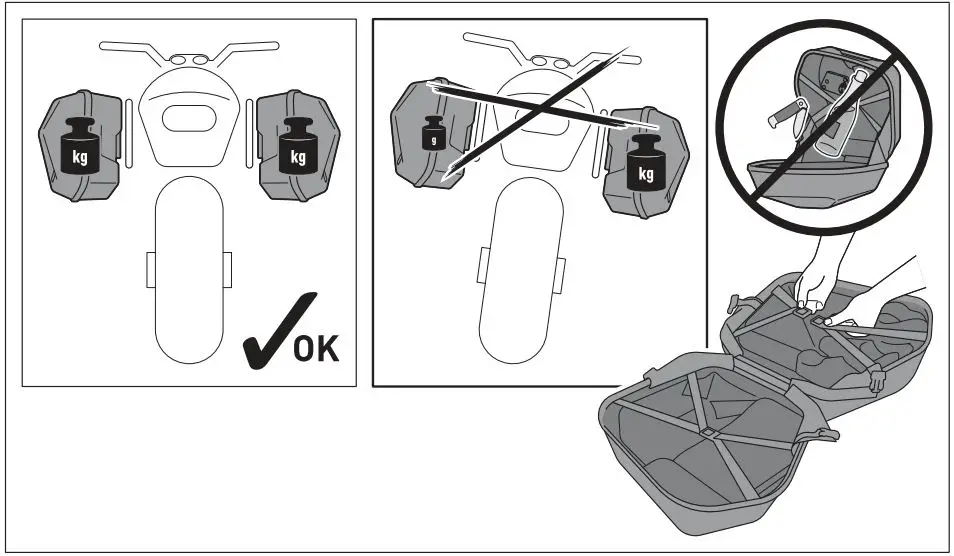 kg
kg
OK
g
kg