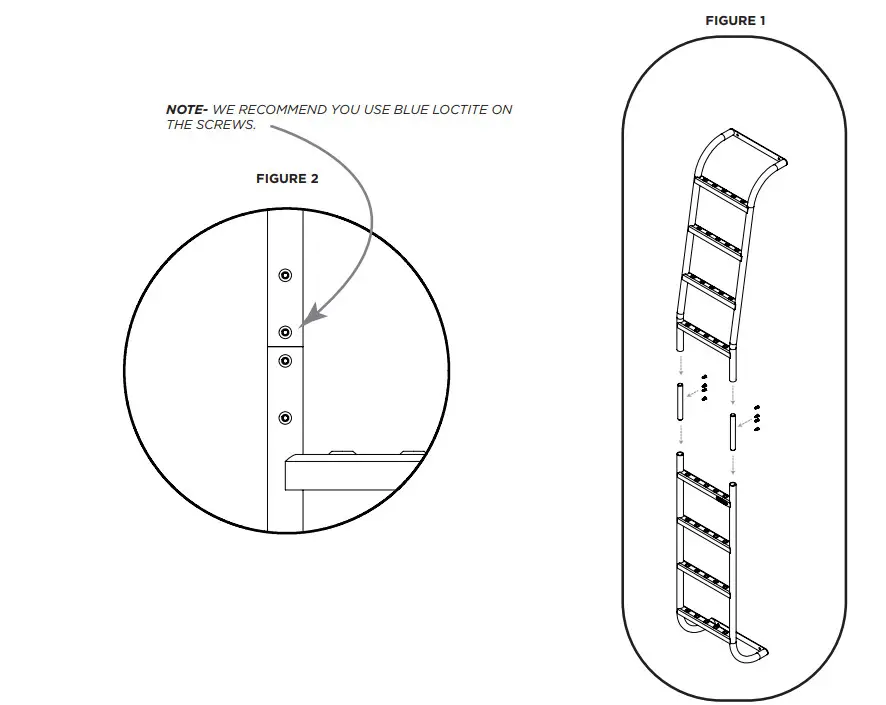 NOTE- WE RECOMMEND YOU USE BLUE LOCTITE ON THE SCREWS.

FIGURE 2

FIGURE 1