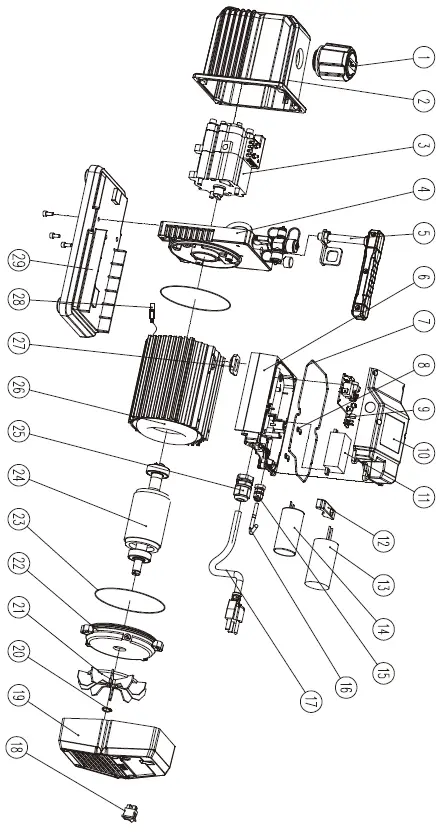 1
2
3
4
5
6
7
8
9
10
11
12
13
14
15
16
17
18
19
20
21
22
23
24
25
26
27
28
29