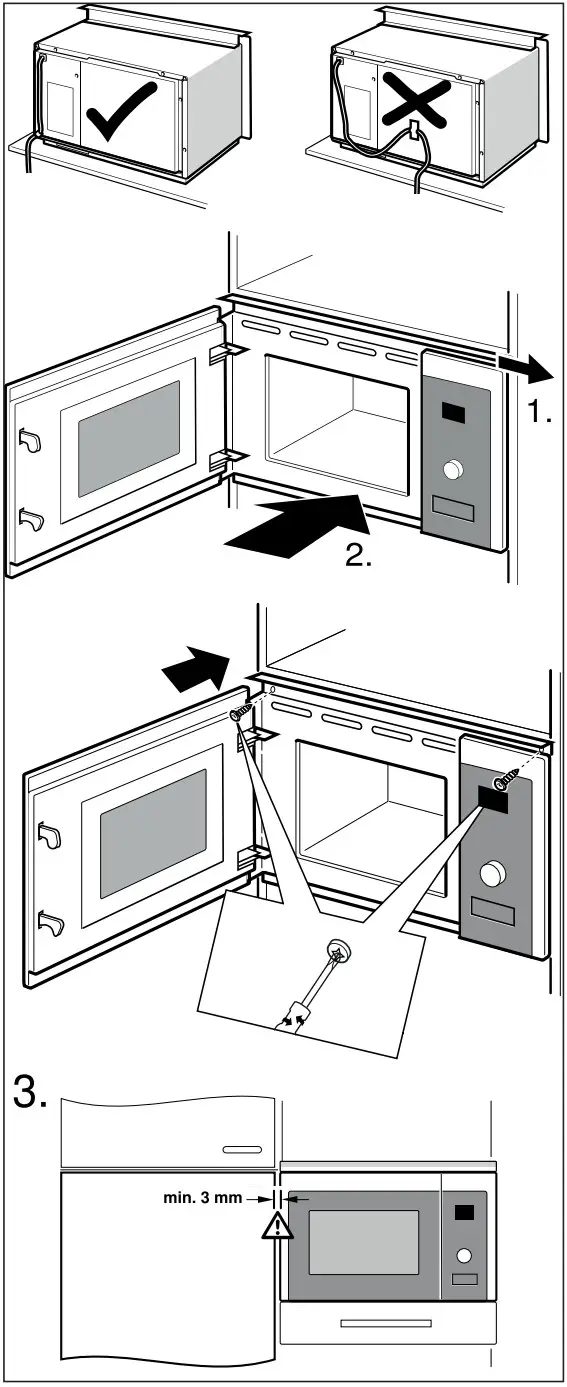 1.

2.

3.

min. 3 mm