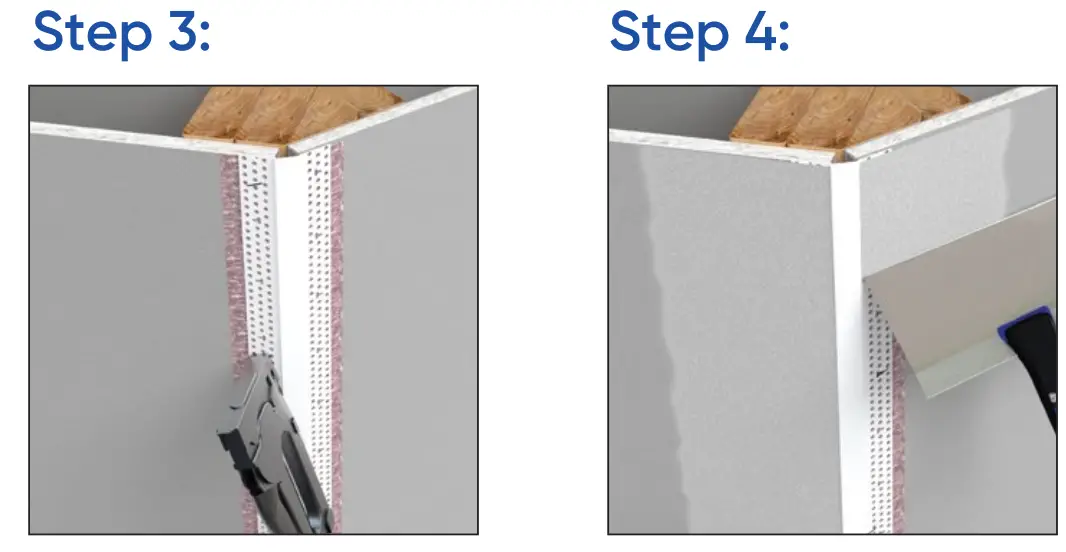 Step 3:

Step 4: