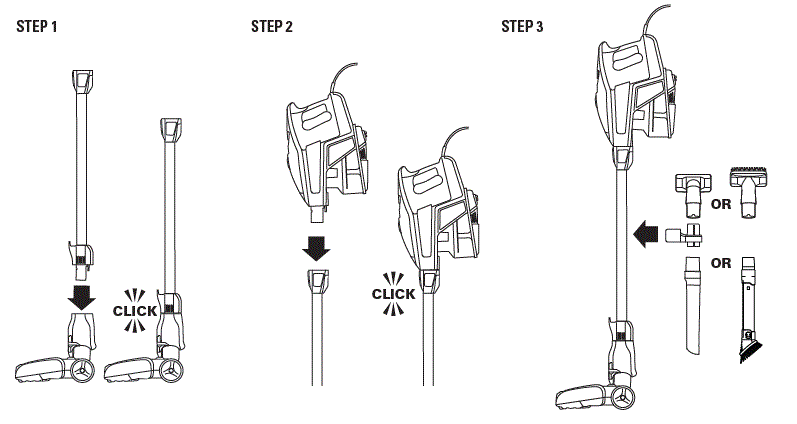 STEP 1

CLICK

STEP 2

CLICK

STEP 3

OR

OR