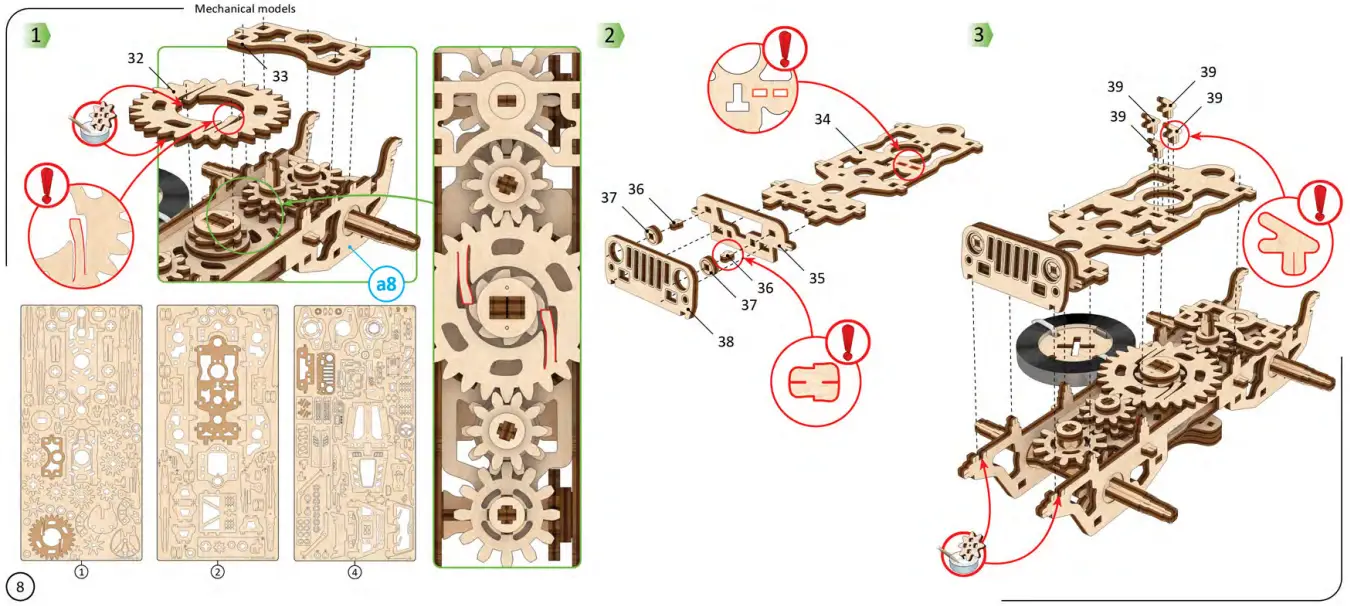 Mechanical models

1

32

33

a8

①

②

④

8

2

34

36

37

35

36

37

38

3

39

39

39

39