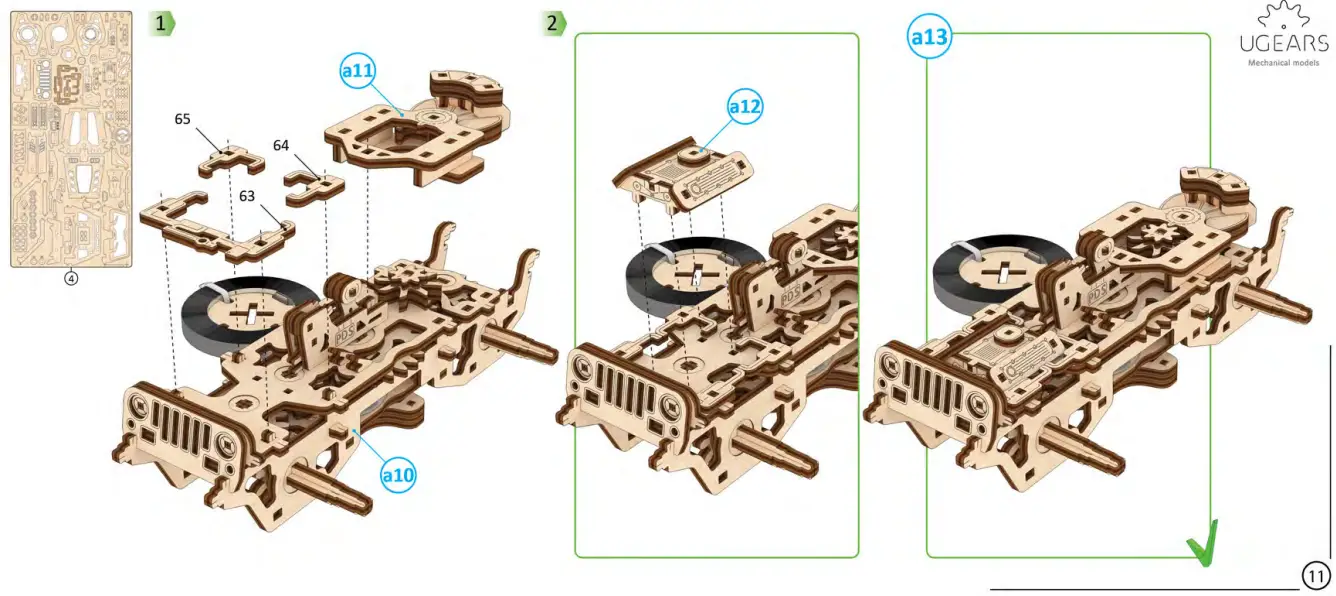 4

1

a11

65

64

63

a10

2

a12

a13

UGEARS
Mechanical models

11