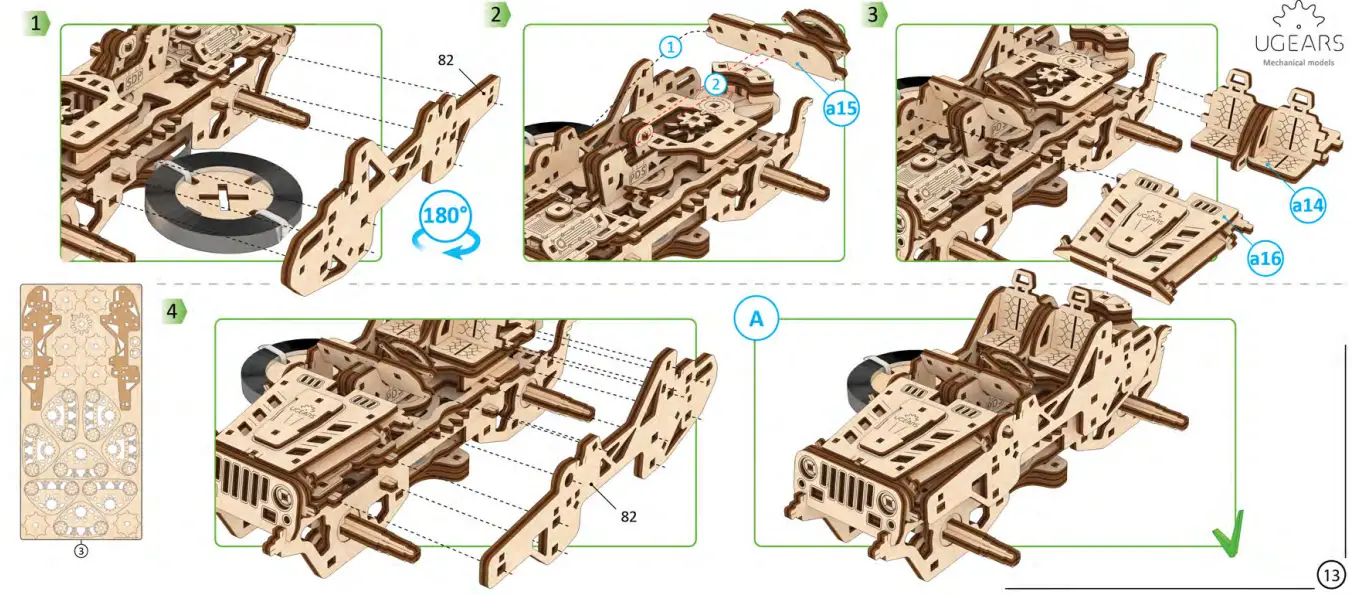 1

82

180°

2

1

2

a15

3

UGEARS
Mechanical models

a14

a16

③

4

82

A

13