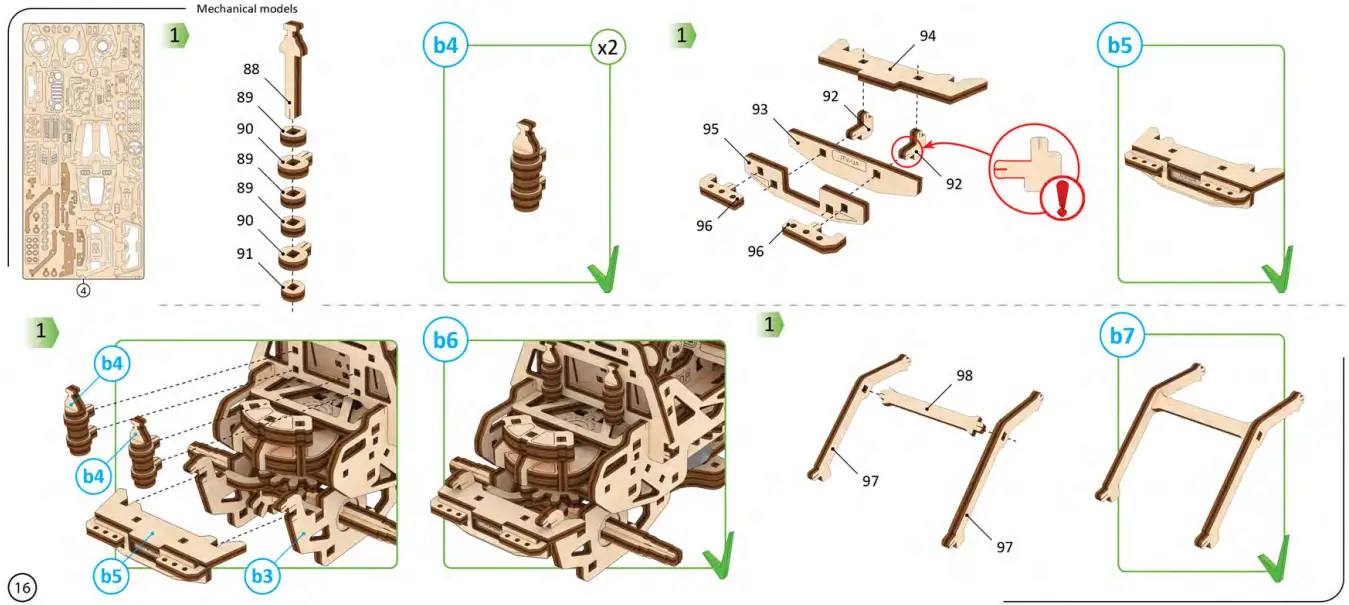 Mechanical models

4

1

88
89
90
89
89
90
91

b4
x2

1

94
92
93
95
92
96
96

b5

1

b4
b4
b5
b3

b6

1

98
97
97

b7

16