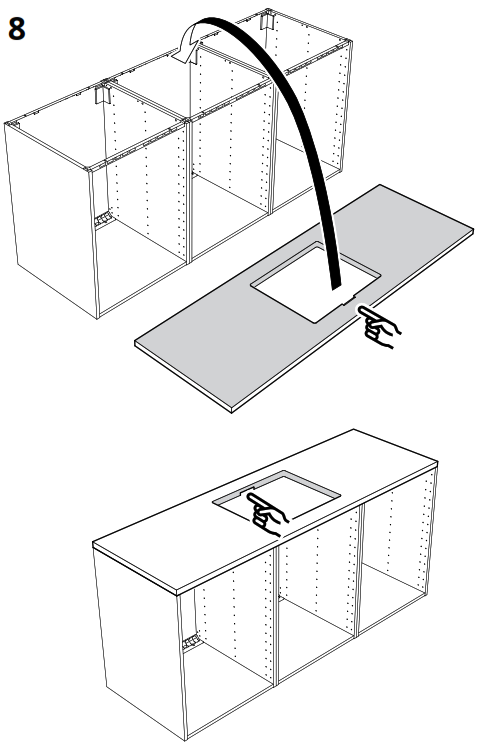 8