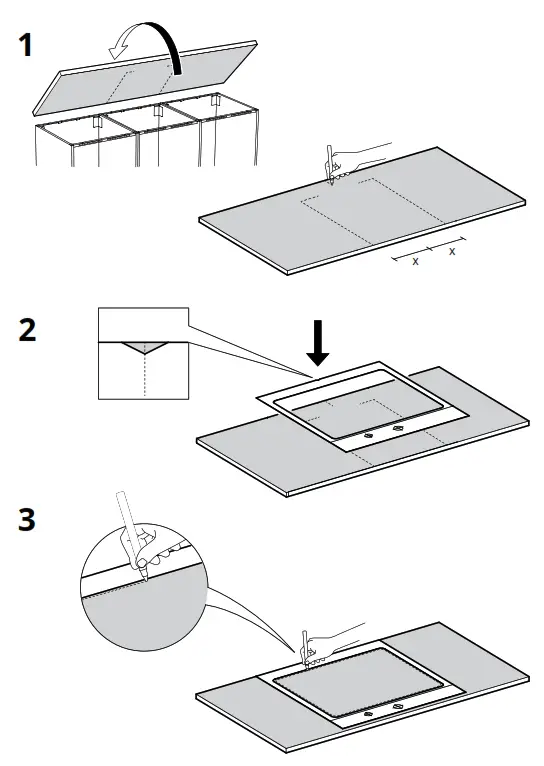 1

x x

2

3