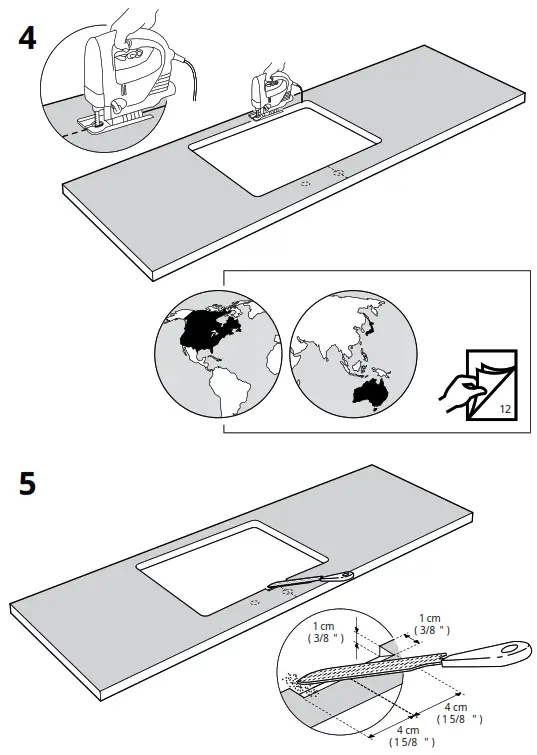 4

12

5

1 cm
( 3/8 " )

1 cm
( 3/8 " )

4 cm
( 1 5/8 " )

4 cm
( 1 5/8 " )