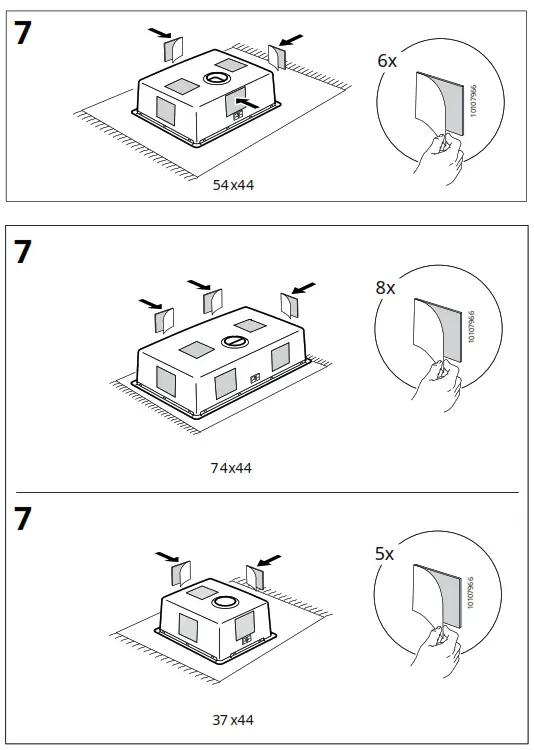 7

6x

10107966

54x44

7

8x

10107966

74x44

7

5x

10107966

37x44