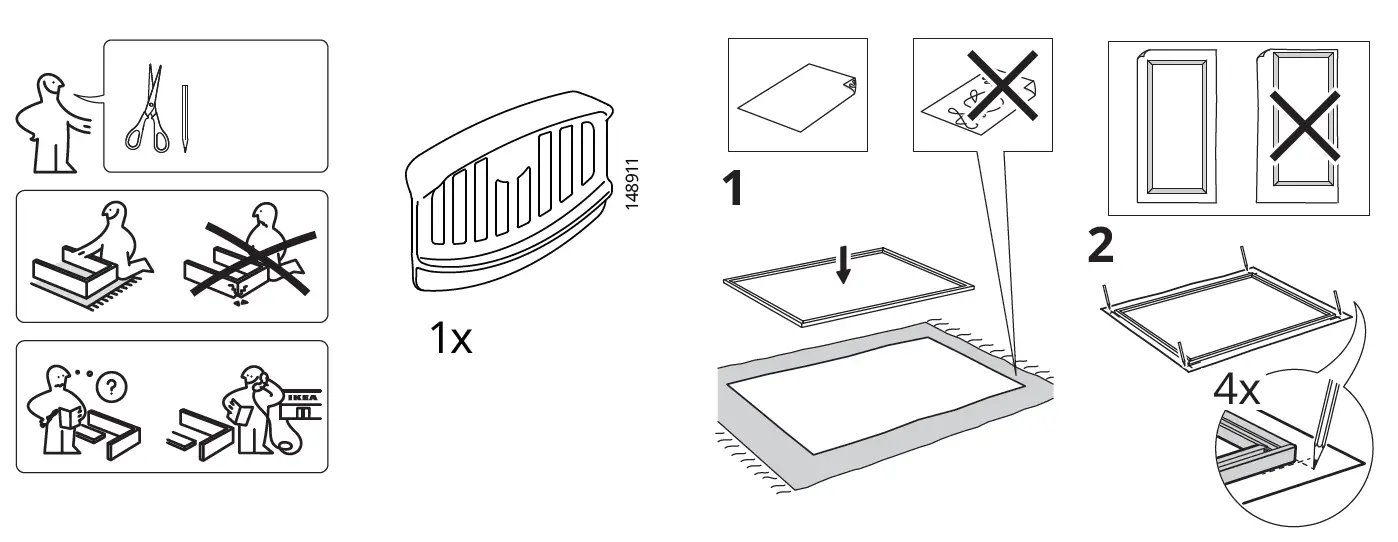 ?

IKEA

148911

1x

1

2

4x