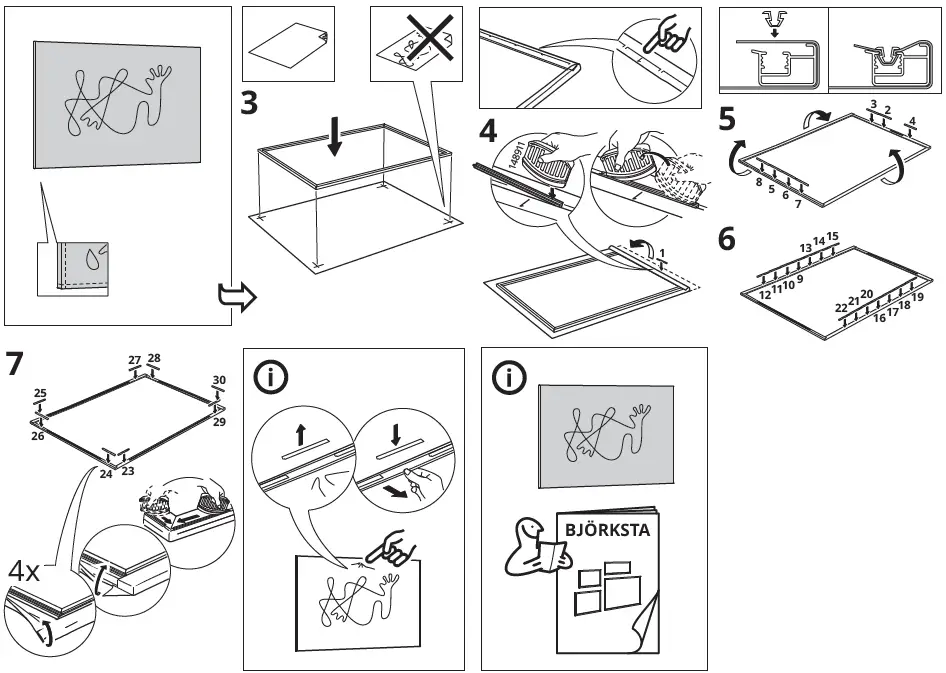 3

4

148911

1

5

3 2

4

8 5 6 7

6

13 14 15

12 11 10 9

22 21 20

16 17 18 19

7

27 28

25

30

26

29

24 23

4x

BJÖRKSTA